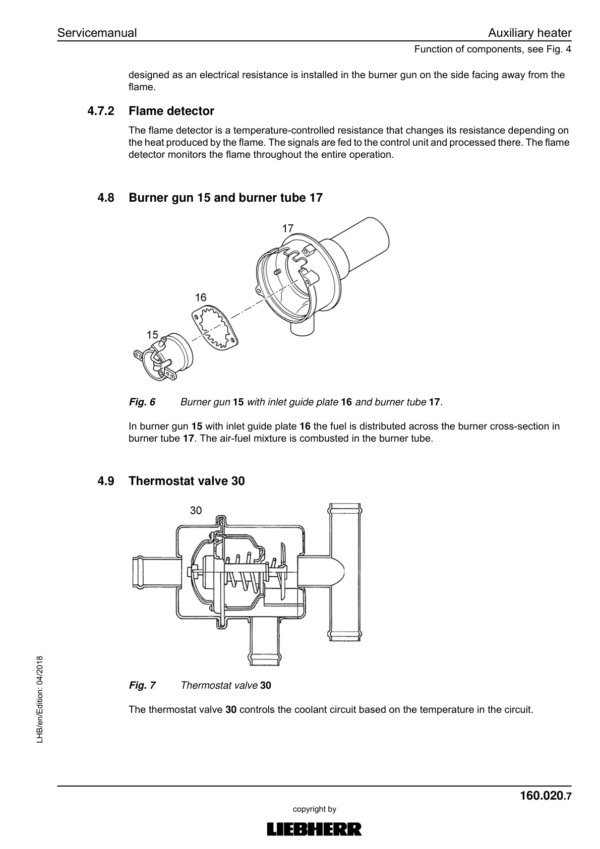 Servicemanual

Auxiliary heater

Function of components, see Fig. 4

designed as an electrical resistance is installed in the burner gun on the side facing away from the flame.

4.7.2 Flame detector

The flame detector is a temperature-controlled resistance that changes its resistance depending on the heat produced by the flame. The signals are fed to the control unit and processed there. The flame detector monitors the flame throughout the entire operation.

4.8 Burner gun 15 and burner tube 17

17

16

15

Fig. 6 Burner gun 15 with inlet guide plate 16 and burner tube 17.

In burner gun 15 with inlet guide plate 16 the fuel is distributed across the burner cross-section in burner tube 17. The air-fuel mixture is combusted in the burner tube.

4.9 Thermostat valve 30

30

Fig. 7 Thermostat valve 30

The thermostat valve 30 controls the coolant circuit based on the temperature in the circuit.

LHB/en/Edition: 04/2018

160.020.7

copyright by

LIEBHERR