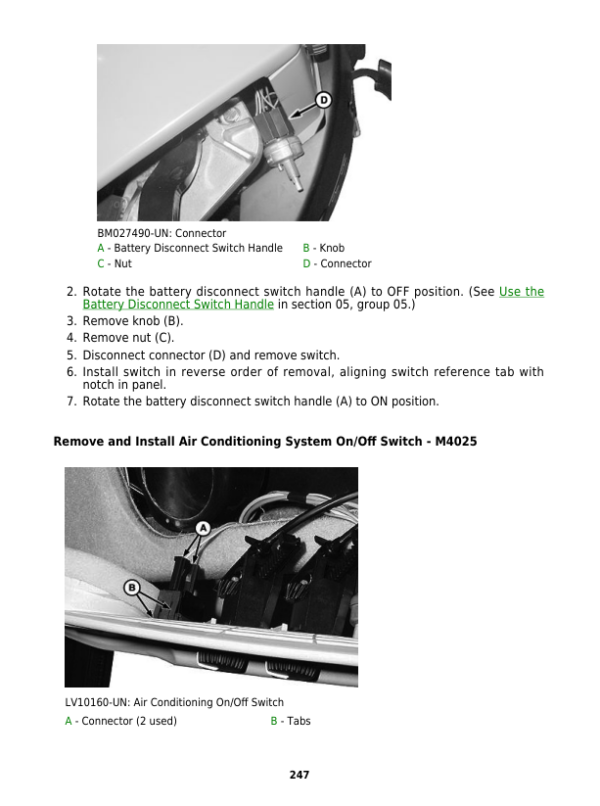 D

BM027490-UN: Connector
A - Battery Disconnect Switch Handle
B - Knob
C - Nut
D - Connector

2. Rotate the battery disconnect switch handle (A) to OFF position. (See Use the Battery Disconnect Switch Handle in section 05, group 05.)
3. Remove knob (B).
4. Remove nut (C).
5. Disconnect connector (D) and remove switch.
6. Install switch in reverse order of removal, aligning switch reference tab with notch in panel.
7. Rotate the battery disconnect switch handle (A) to ON position.

Remove and Install Air Conditioning System On/Off Switch - M4025

A

B

LV10160-UN: Air Conditioning On/Off Switch
A - Connector (2 used)
B - Tabs

247