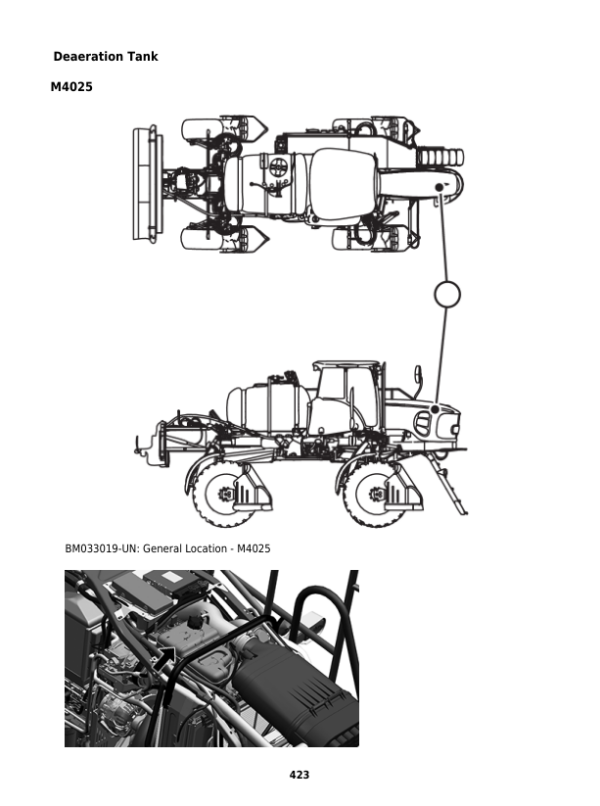 Deaeration Tank

M4025

BM033019-UN: General Location - M4025

423