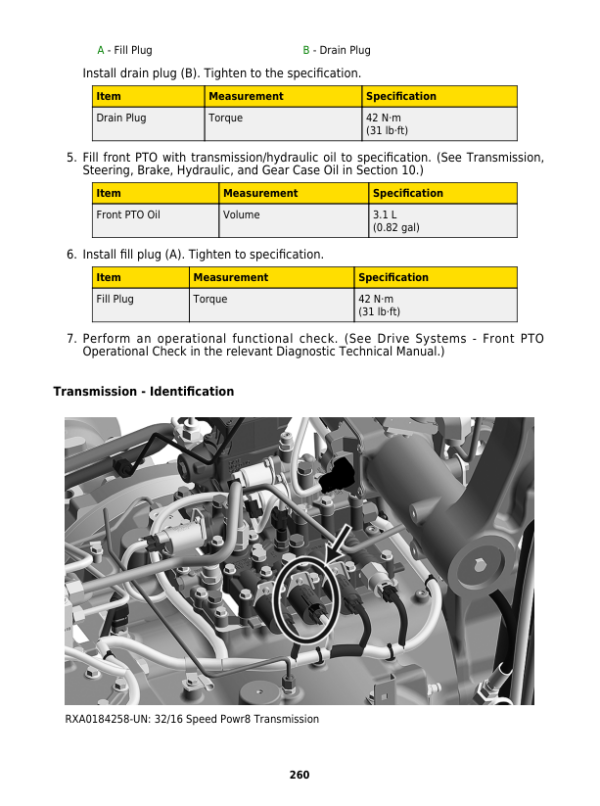 A - Fill Plug

B - Drain Plug

Install drain plug (B). Tighten to the specification.

| Item | Measurement | Specification |
|---|---|---|
| Drain Plug | Torque | 42 N·m (31 lb·ft) |

5. Fill front PTO with transmission/hydraulic oil to specification. (See Transmission, Steering, Brake, Hydraulic, and Gear Case Oil in Section 10.)

| Item | Measurement | Specification |
|---|---|---|
| Front PTO Oil | Volume | 3.1 L (0.82 gal) |

6. Install fill plug (A). Tighten to specification.

| Item | Measurement | Specification |
|---|---|---|
| Fill Plug | Torque | 42 N·m (31 lb·ft) |

7. Perform an operational functional check. (See Drive Systems - Front PTO Operational Check in the relevant Diagnostic Technical Manual.)

Transmission - Identification

RXA0184258-UN: 32/16 Speed Powr8 Transmission

260