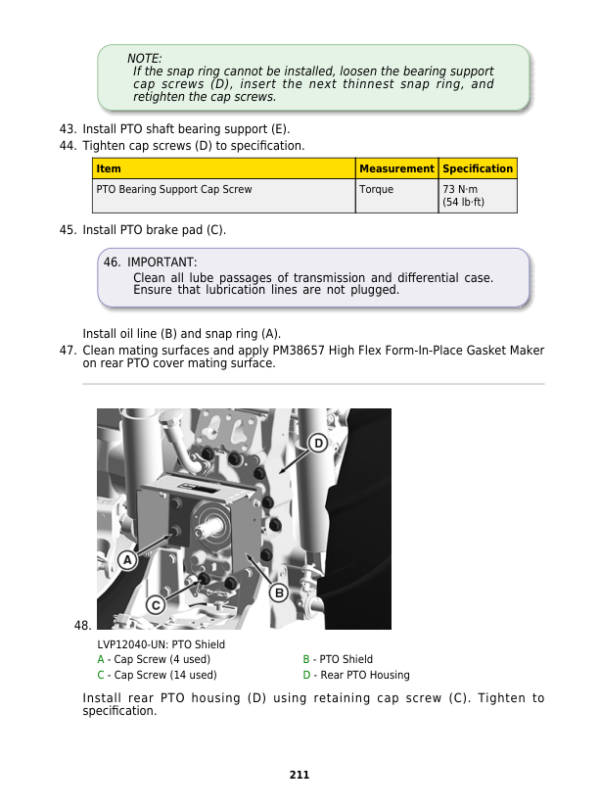 NOTE:
If the snap ring cannot be installed, loosen the bearing support cap screws (D), insert the next thinnest snap ring, and retighten the cap screws.

43. Install PTO shaft bearing support (E).
44. Tighten cap screws (D) to specification.

| Item | Measurement | Specification |
|---|---|---|
| PTO Bearing Support Cap Screw | Torque | 73 N·m (54 lb·ft) |

45. Install PTO brake pad (C).

46. IMPORTANT:
Clean all lube passages of transmission and differential case. Ensure that lubrication lines are not plugged.

Install oil line (B) and snap ring (A).
47. Clean mating surfaces and apply PM38657 High Flex Form-In-Place Gasket Maker on rear PTO cover mating surface.

D
A
B
C
48.

LVP12040-UN: PTO Shield
A - Cap Screw (4 used)
C - Cap Screw (14 used)
B - PTO Shield
D - Rear PTO Housing

Install rear PTO housing (D) using retaining cap screw (C). Tighten to specification.

211