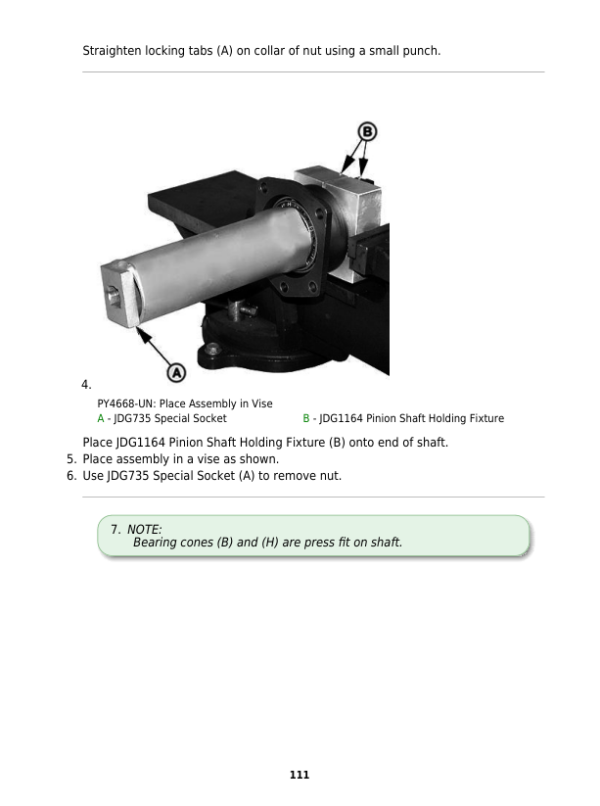 Straighten locking tabs (A) on collar of nut using a small punch.

B

A

4.

PY4668-UN: Place Assembly in Vise
A - JDG735 Special Socket
B - JDG1164 Pinion Shaft Holding Fixture

Place JDG1164 Pinion Shaft Holding Fixture (B) onto end of shaft.
5. Place assembly in a vise as shown.
6. Use JDG735 Special Socket (A) to remove nut.

7. NOTE:
Bearing cones (B) and (H) are press fit on shaft.

111