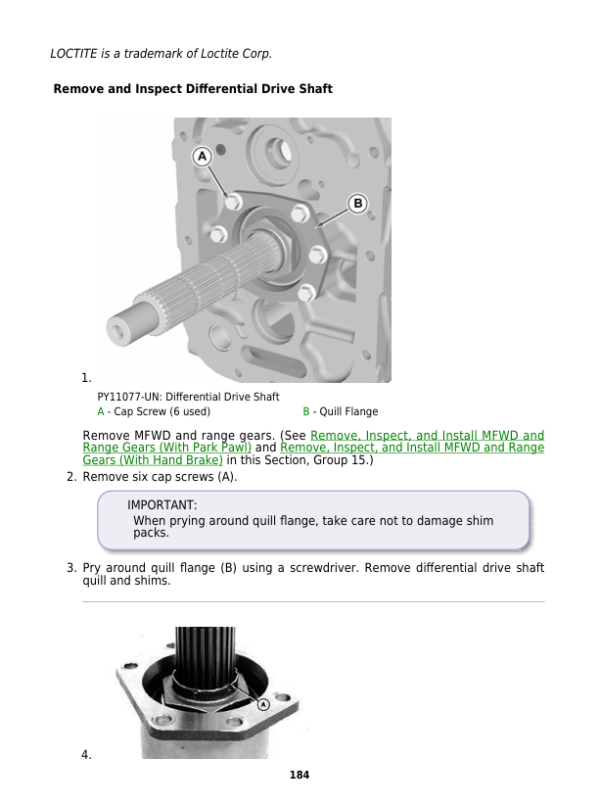 LOCTITE is a trademark of Loctite Corp.

Remove and Inspect Differential Drive Shaft

A

B

1.

PY11077-UN: Differential Drive Shaft
A - Cap Screw (6 used)
B - Quill Flange

Remove MFWD and range gears. (See Remove, Inspect, and Install MFWD and Range Gears (With Park Pawl) and Remove, Inspect, and Install MFWD and Range Gears (With Hand Brake) in this Section, Group 15.)

2. Remove six cap screws (A).

IMPORTANT:
When prying around quill flange, take care not to damage shim packs.

3. Pry around quill flange (B) using a screwdriver. Remove differential drive shaft quill and shims.

A

4.

184