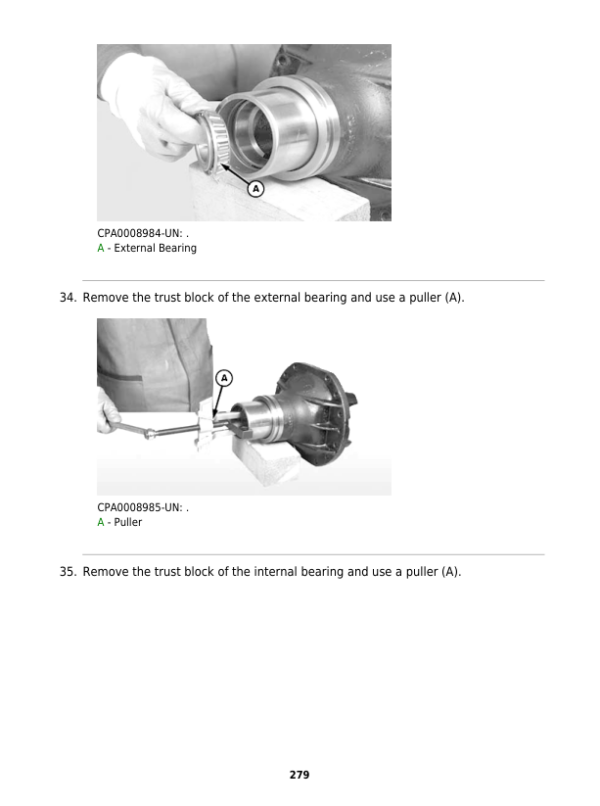 A

CPA0008984-UN: .
A - External Bearing

34. Remove the trust block of the external bearing and use a puller (A).

A

CPA0008985-UN: .
A - Puller

35. Remove the trust block of the internal bearing and use a puller (A).

279