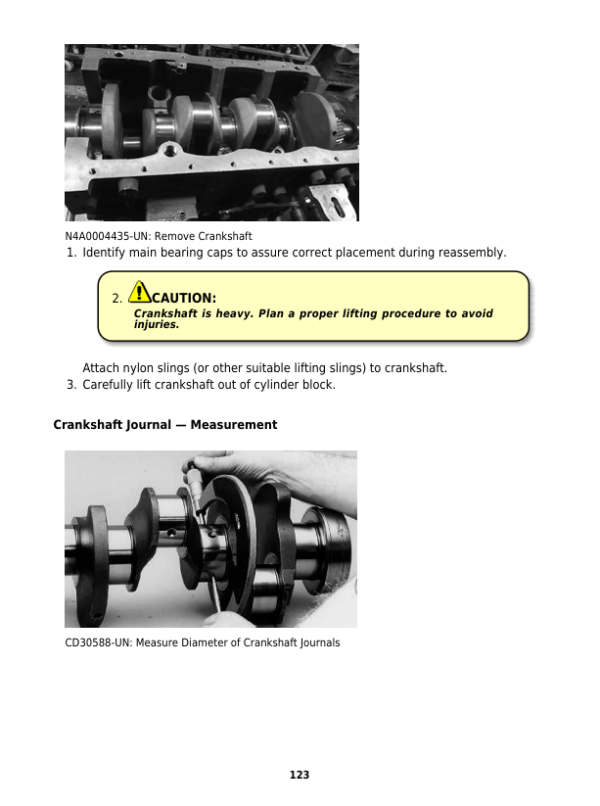 N4A0004435-UN: Remove Crankshaft

1. Identify main bearing caps to assure correct placement during reassembly.

2. CAUTION:
Crankshaft is heavy. Plan a proper lifting procedure to avoid injuries.

Attach nylon slings (or other suitable lifting slings) to crankshaft.

3. Carefully lift crankshaft out of cylinder block.

Crankshaft Journal — Measurement

CD30588-UN: Measure Diameter of Crankshaft Journals

123