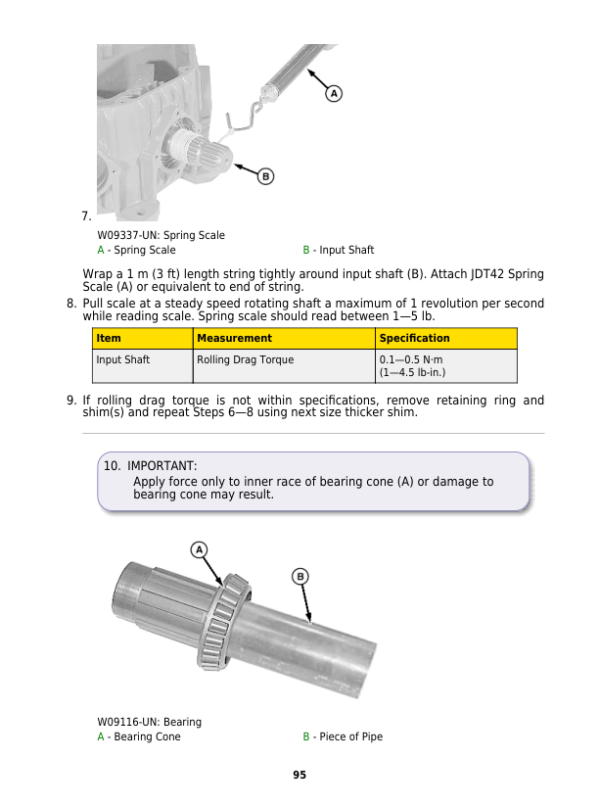 A

B

7.

W09337-UN: Spring Scale

A - Spring Scale

B - Input Shaft

Wrap a 1 m (3 ft) length string tightly around input shaft (B). Attach JDT42 Spring Scale (A) or equivalent to end of string.

8. Pull scale at a steady speed rotating shaft a maximum of 1 revolution per second while reading scale. Spring scale should read between 1—5 lb.

| Item | Measurement | Specification |
|---|---|---|
| Input Shaft | Rolling Drag Torque | 0.1—0.5 N·m (1—4.5 lb-in.) |

9. If rolling drag torque is not within specifications, remove retaining ring and shim(s) and repeat Steps 6—8 using next size thicker shim.

10. IMPORTANT:
Apply force only to inner race of bearing cone (A) or damage to bearing cone may result.

A

B

W09116-UN: Bearing

A - Bearing Cone

B - Piece of Pipe

95