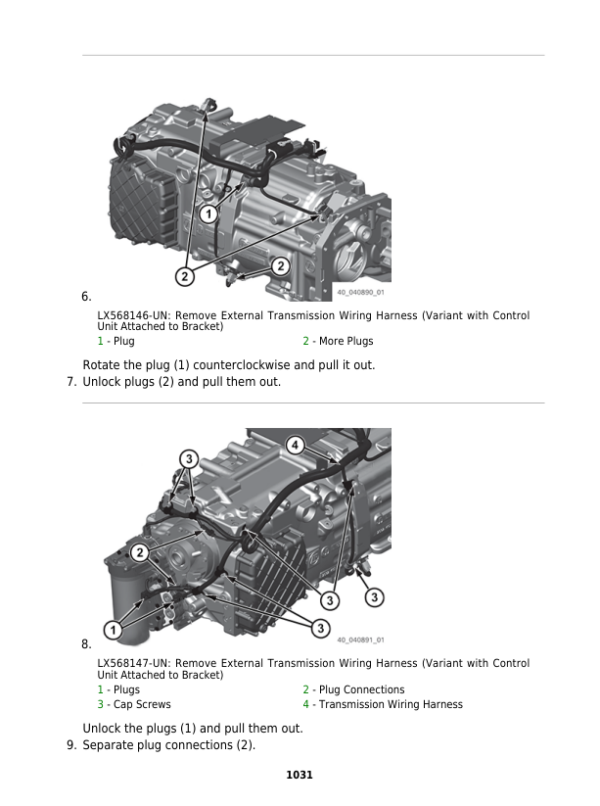 1

2

2

40_040890_01

6.

LX568146-UN: Remove External Transmission Wiring Harness (Variant with Control Unit Attached to Bracket)

1 - Plug

2 - More Plugs

Rotate the plug (1) counterclockwise and pull it out.

7. Unlock plugs (2) and pull them out.

3

4

2

3

3

1

3

40_040891_01

8.

LX568147-UN: Remove External Transmission Wiring Harness (Variant with Control Unit Attached to Bracket)

1 - Plugs

2 - Plug Connections

3 - Cap Screws

4 - Transmission Wiring Harness

Unlock the plugs (1) and pull them out.

9. Separate plug connections (2).

1031