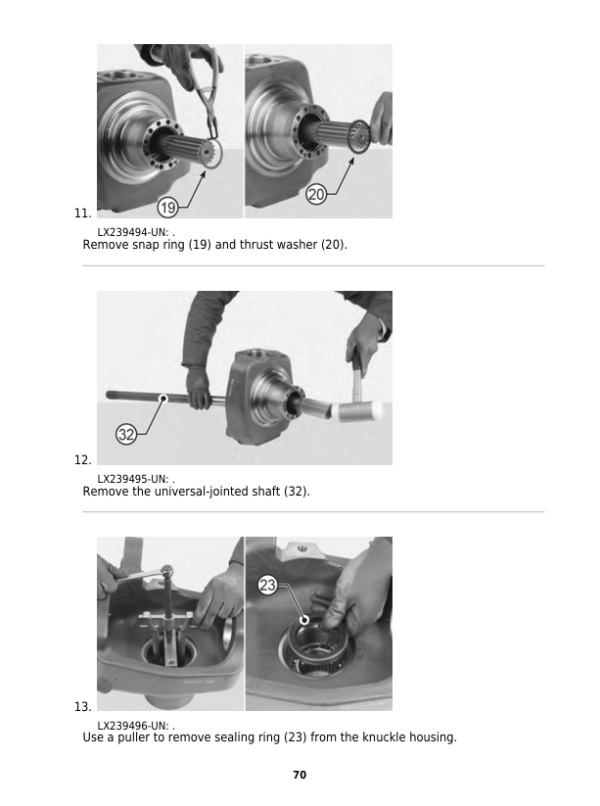 19

20

11.

LX239494-UN: .

Remove snap ring (19) and thrust washer (20).

32

12.

LX239495-UN: .

Remove the universal-jointed shaft (32).

23

13.

LX239496-UN: .

Use a puller to remove sealing ring (23) from the knuckle housing.

70