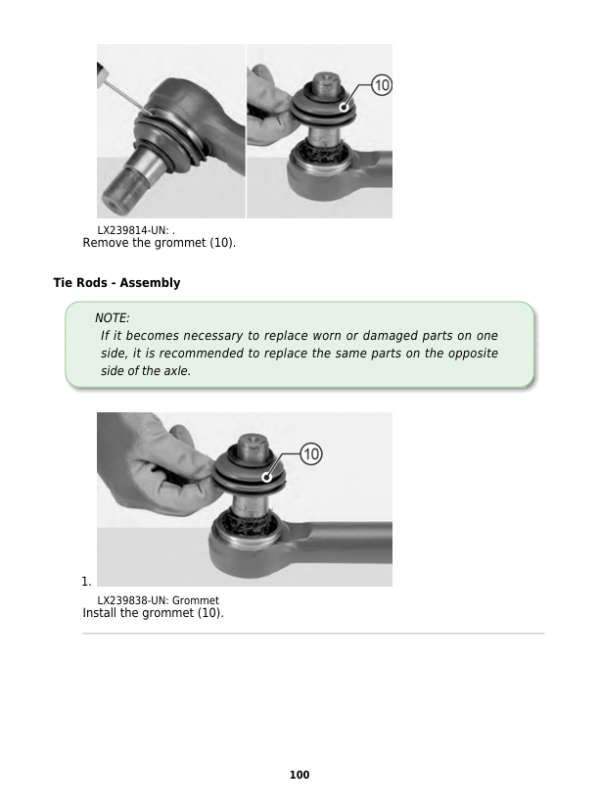 10

LX239814-UN: .
Remove the grommet (10).

Tie Rods - Assembly

NOTE:
If it becomes necessary to replace worn or damaged parts on one side, it is recommended to replace the same parts on the opposite side of the axle.

10

1.
LX239838-UN: Grommet
Install the grommet (10).

100