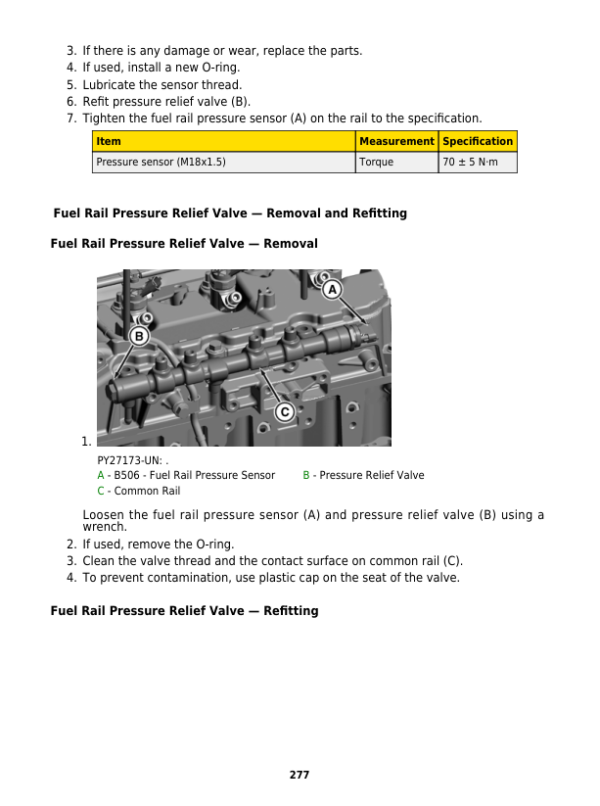 3. If there is any damage or wear, replace the parts.
4. If used, install a new O-ring.
5. Lubricate the sensor thread.
6. Refit pressure relief valve (B).
7. Tighten the fuel rail pressure sensor (A) on the rail to the specification.

| Item | Measurement | Specification |
|---|---|---|
| Pressure sensor (M18x1.5) | Torque | 70 ± 5 N·m |

Fuel Rail Pressure Relief Valve — Removal and Refitting

Fuel Rail Pressure Relief Valve — Removal

A
B
C

1.

PY27173-UN: .
A - B506 - Fuel Rail Pressure Sensor
B - Pressure Relief Valve
C - Common Rail

Loosen the fuel rail pressure sensor (A) and pressure relief valve (B) using a wrench.
2. If used, remove the O-ring.
3. Clean the valve thread and the contact surface on common rail (C).
4. To prevent contamination, use plastic cap on the seat of the valve.

Fuel Rail Pressure Relief Valve — Refitting

277