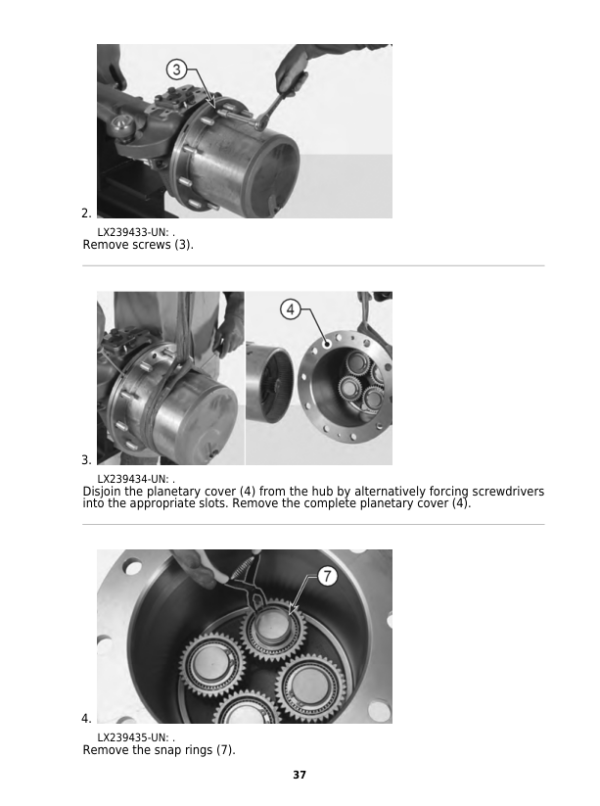 3

2.

LX239433-UN: .
Remove screws (3).

4

3.

LX239434-UN: .
Disjoin the planetary cover (4) from the hub by alternatively forcing screwdrivers into the appropriate slots. Remove the complete planetary cover (4).

7

4.

LX239435-UN: .
Remove the snap rings (7).

37