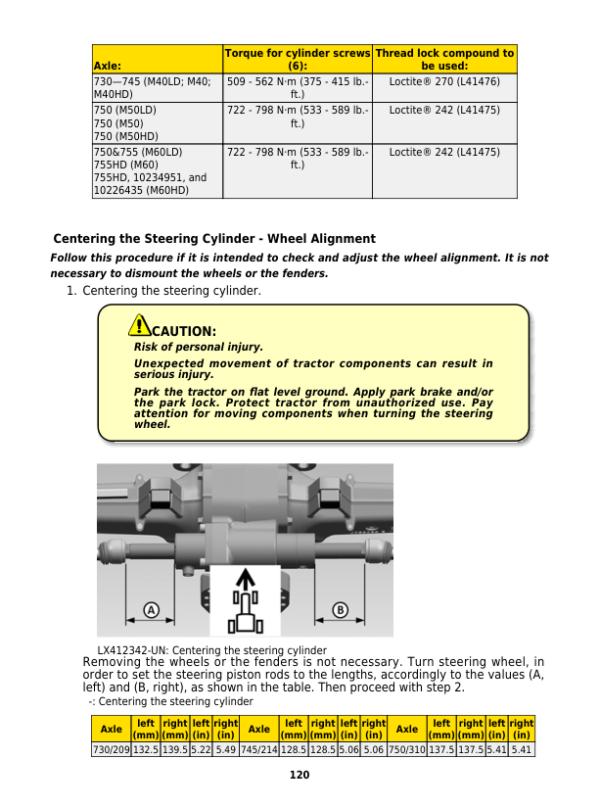 | Axle: | Torque for cylinder screws (6): | Thread lock compound to be used: |
|---|---|---|
| 730—745 (M40LD; M40; M40HD) | 509 - 562 N·m (375 - 415 lb.-ft.) | Loctite® 270 (L41476) |
| 750 (M50LD) 750 (M50) 750 (M50HD) | 722 - 798 N·m (533 - 589 lb.-ft.) | Loctite® 242 (L41475) |
| 750&755 (M60LD) 755HD (M60) 755HD, 10234951, and 10226435 (M60HD) | 722 - 798 N·m (533 - 589 lb.-ft.) | Loctite® 242 (L41475) |

Centering the Steering Cylinder - Wheel Alignment

Follow this procedure if it is intended to check and adjust the wheel alignment. It is not necessary to dismount the wheels or the fenders.

1. Centering the steering cylinder.

CAUTION:

Risk of personal injury.

Unexpected movement of tractor components can result in serious injury.

Park the tractor on flat level ground. Apply park brake and/or the park lock. Protect tractor from unauthorized use. Pay attention for moving components when turning the steering wheel.

A B

LX412342-UN: Centering the steering cylinder

Removing the wheels or the fenders is not necessary. Turn steering wheel, in order to set the steering piston rods to the lengths, accordingly to the values (A, left) and (B, right), as shown in the table. Then proceed with step 2.

-: Centering the steering cylinder

| Axle | left (mm) | right (mm) | left (in) | right (in) | Axle | left (mm) | right (mm) | left (in) | right (in) | Axle | left (mm) | right (mm) | left (in) | right (in) |
|---|---|---|---|---|---|---|---|---|---|---|---|---|---|---|
| 730/209 | 132.5 | 139.5 | 5.22 | 5.49 | 745/214 | 128.5 | 128.5 | 5.06 | 5.06 | 750/310 | 137.5 | 137.5 | 5.41 | 5.41 |

120