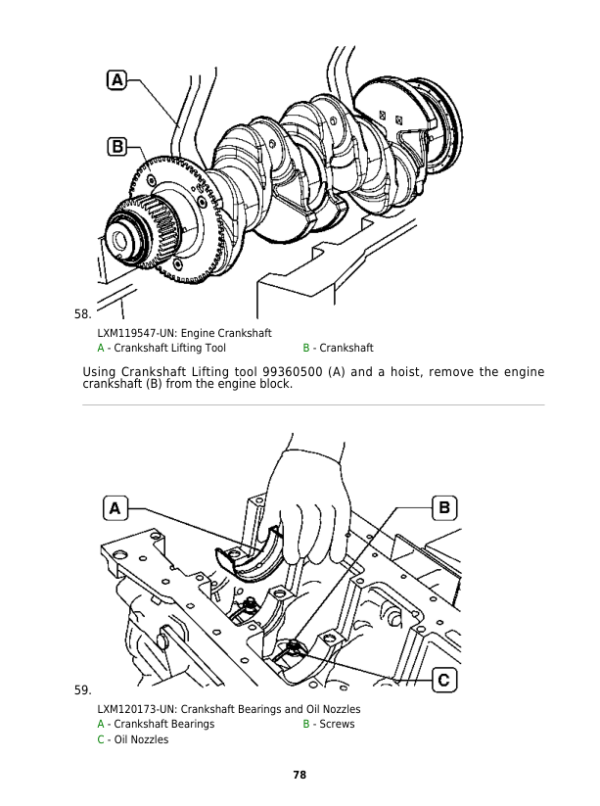 A

B

58.

LXM119547-UN: Engine Crankshaft
A - Crankshaft Lifting Tool B - Crankshaft

Using Crankshaft Lifting tool 99360500 (A) and a hoist, remove the engine crankshaft (B) from the engine block.

A

B

C

59.

LXM120173-UN: Crankshaft Bearings and Oil Nozzles
A - Crankshaft Bearings B - Screws
C - Oil Nozzles

78