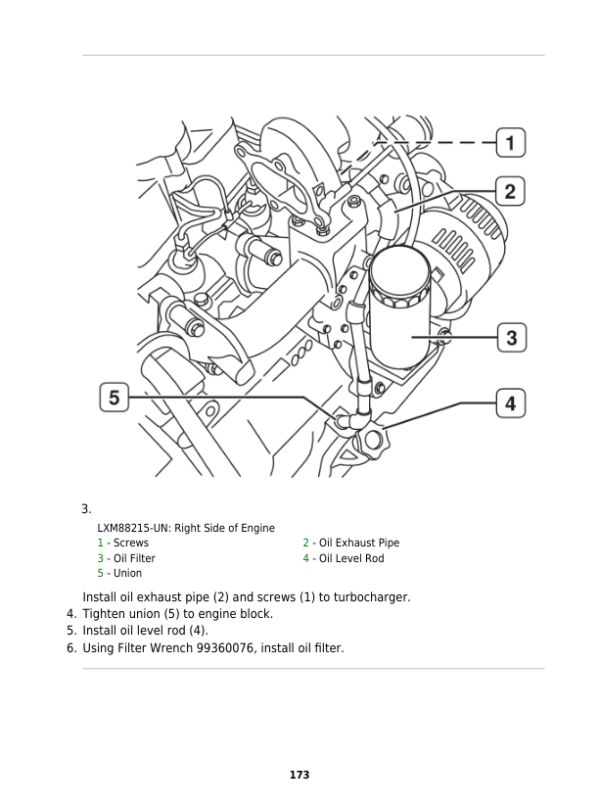 1
2
3
4
5

3.

LXM88215-UN: Right Side of Engine
1 - Screws
2 - Oil Exhaust Pipe
3 - Oil Filter
4 - Oil Level Rod
5 - Union

Install oil exhaust pipe (2) and screws (1) to turbocharger.
4. Tighten union (5) to engine block.
5. Install oil level rod (4).
6. Using Filter Wrench 99360076, install oil filter.

173