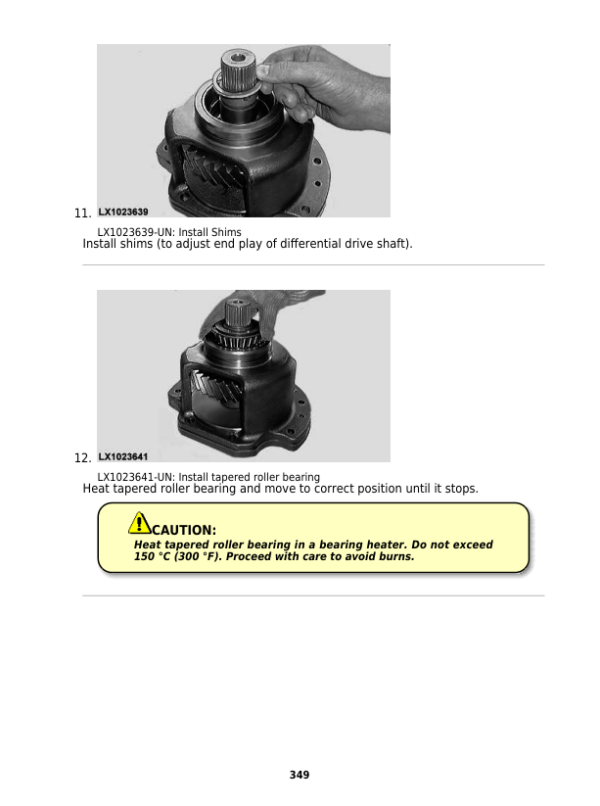 11. LX1023639

LX1023639-UN: Install Shims
Install shims (to adjust end play of differential drive shaft).

12. LX1023641

LX1023641-UN: Install tapered roller bearing
Heat tapered roller bearing and move to correct position until it stops.

CAUTION:
Heat tapered roller bearing in a bearing heater. Do not exceed 150 °C (300 °F). Proceed with care to avoid burns.

349