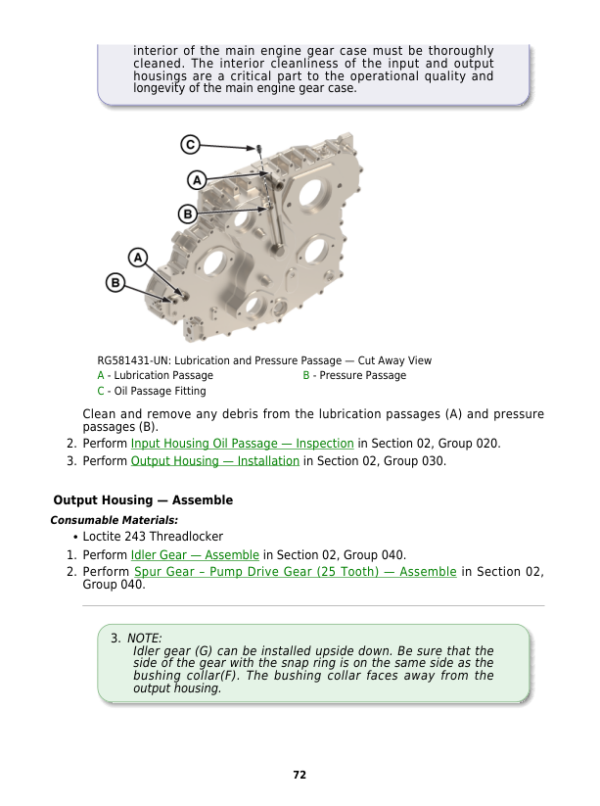 interior of the main engine gear case must be thoroughly cleaned. The interior cleanliness of the input and output housings are a critical part to the operational quality and longevity of the main engine gear case.

C

A

B

A

B

RG581431-UN: Lubrication and Pressure Passage — Cut Away View
A - Lubrication Passage
B - Pressure Passage
C - Oil Passage Fitting

Clean and remove any debris from the lubrication passages (A) and pressure passages (B).

2. Perform Input Housing Oil Passage — Inspection in Section 02, Group 020.
3. Perform Output Housing — Installation in Section 02, Group 030.

Output Housing — Assemble

Consumable Materials:

• Loctite 243 Threadlocker

1. Perform Idler Gear — Assemble in Section 02, Group 040.
2. Perform Spur Gear – Pump Drive Gear (25 Tooth) — Assemble in Section 02, Group 040.

3. NOTE:
Idler gear (G) can be installed upside down. Be sure that the side of the gear with the snap ring is on the same side as the bushing collar(F). The bushing collar faces away from the output housing.

72