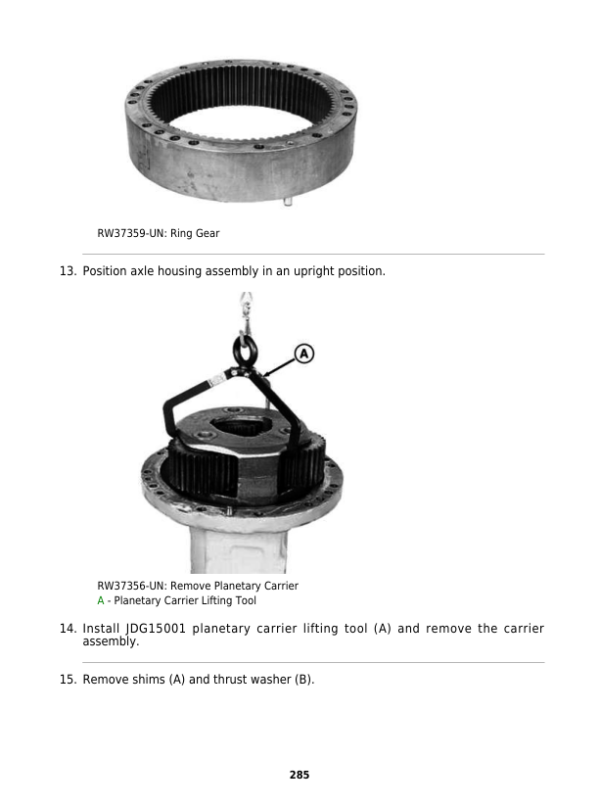 RW37359-UN: Ring Gear

13. Position axle housing assembly in an upright position.

A

RW37356-UN: Remove Planetary Carrier
A - Planetary Carrier Lifting Tool

14. Install JDG15001 planetary carrier lifting tool (A) and remove the carrier assembly.

15. Remove shims (A) and thrust washer (B).

285