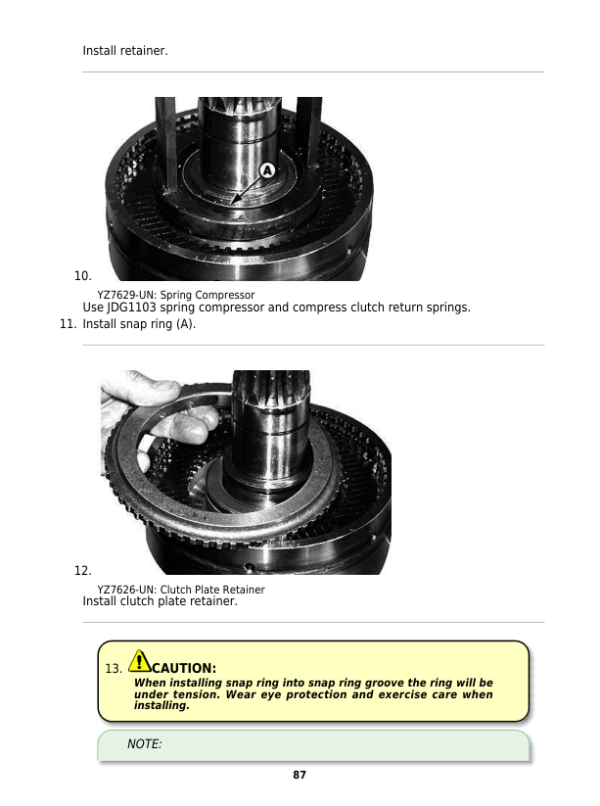 Install retainer.

A

10.

YZ7629-UN: Spring Compressor

Use JDG1103 spring compressor and compress clutch return springs.

11. Install snap ring (A).

12.

YZ7626-UN: Clutch Plate Retainer

Install clutch plate retainer.

13. CAUTION:
When installing snap ring into snap ring groove the ring will be under tension. Wear eye protection and exercise care when installing.

NOTE:

87