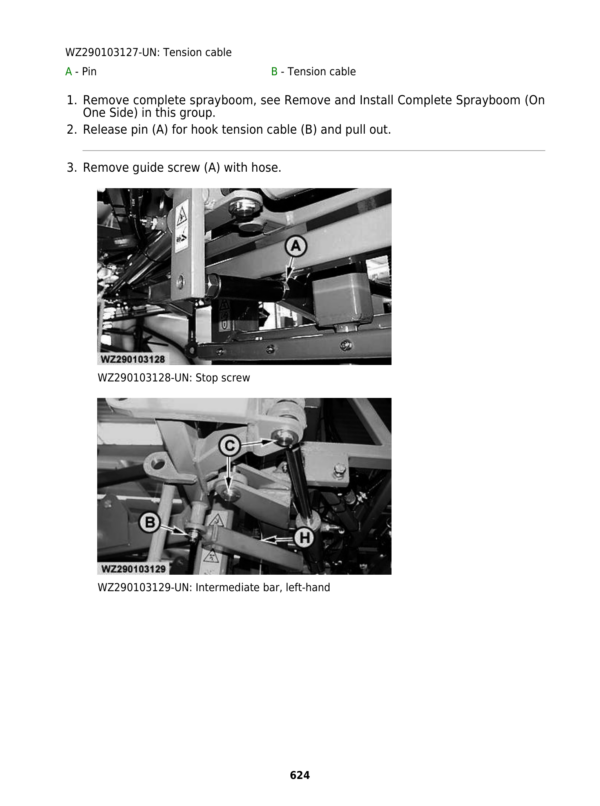 WZ290103127-UN: Tension cable

A - Pin

B - Tension cable

1. Remove complete sprayboom, see Remove and Install Complete Sprayboom (On One Side) in this group.
2. Release pin (A) for hook tension cable (B) and pull out.

3. Remove guide screw (A) with hose.

A

WZ290103128

WZ290103128-UN: Stop screw

C

B

H

WZ290103129

WZ290103129-UN: Intermediate bar, left-hand

624