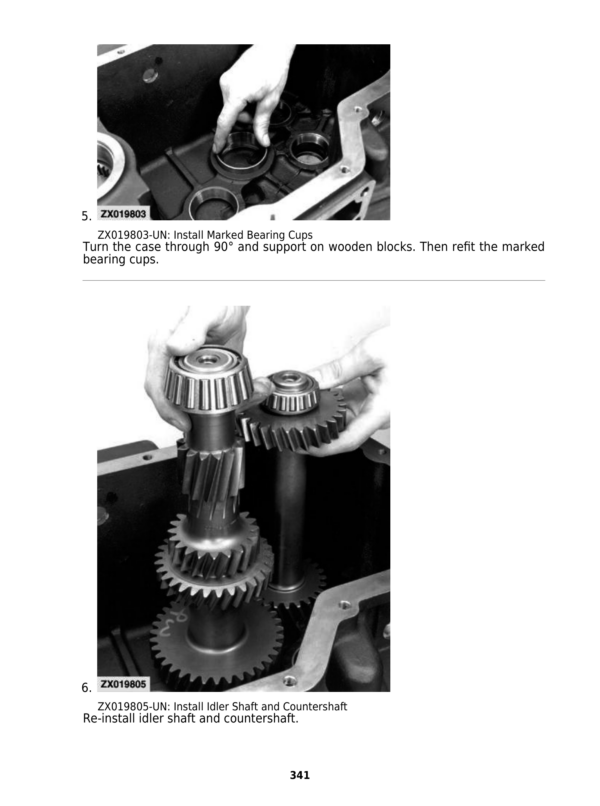 5. ZX019803

ZX019803-UN: Install Marked Bearing Cups

Turn the case through 90° and support on wooden blocks. Then refit the marked bearing cups.

6. ZX019805

ZX019805-UN: Install Idler Shaft and Countershaft

Re-install idler shaft and countershaft.

341