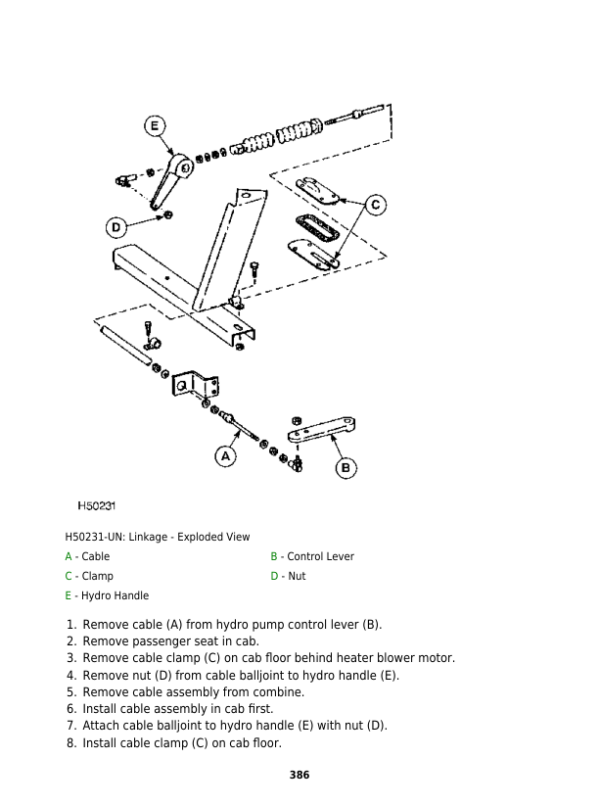 E

C

D

A

B

H50231

H50231-UN: Linkage - Exploded View

A - Cable
B - Control Lever
C - Clamp
D - Nut
E - Hydro Handle

1. Remove cable (A) from hydro pump control lever (B).
2. Remove passenger seat in cab.
3. Remove cable clamp (C) on cab floor behind heater blower motor.
4. Remove nut (D) from cable balljoint to hydro handle (E).
5. Remove cable assembly from combine.
6. Install cable assembly in cab first.
7. Attach cable balljoint to hydro handle (E) with nut (D).
8. Install cable clamp (C) on cab floor.

386