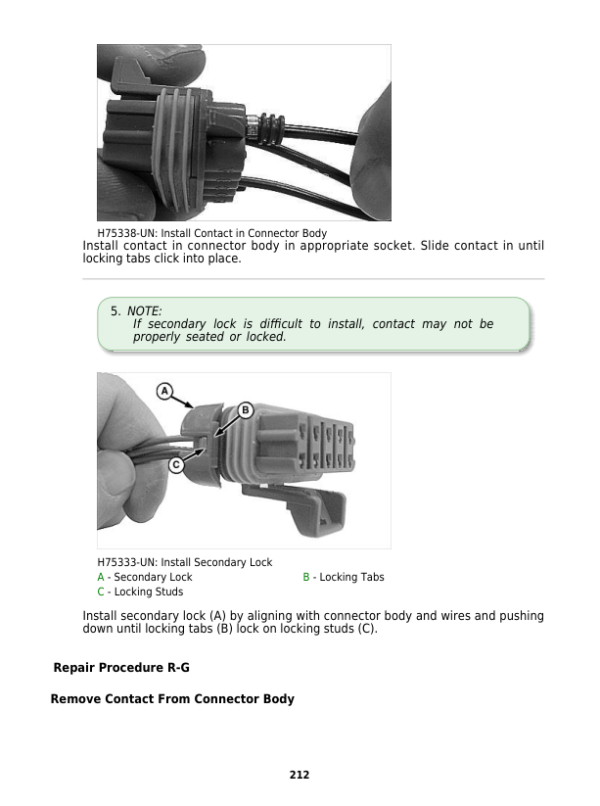 H75338-UN: Install Contact in Connector Body

Install contact in connector body in appropriate socket. Slide contact in until locking tabs click into place.

5. NOTE:
If secondary lock is difficult to install, contact may not be properly seated or locked.

A

B

C

H75333-UN: Install Secondary Lock
A - Secondary Lock
B - Locking Tabs
C - Locking Studs

Install secondary lock (A) by aligning with connector body and wires and pushing down until locking tabs (B) lock on locking studs (C).

Repair Procedure R-G

Remove Contact From Connector Body

212