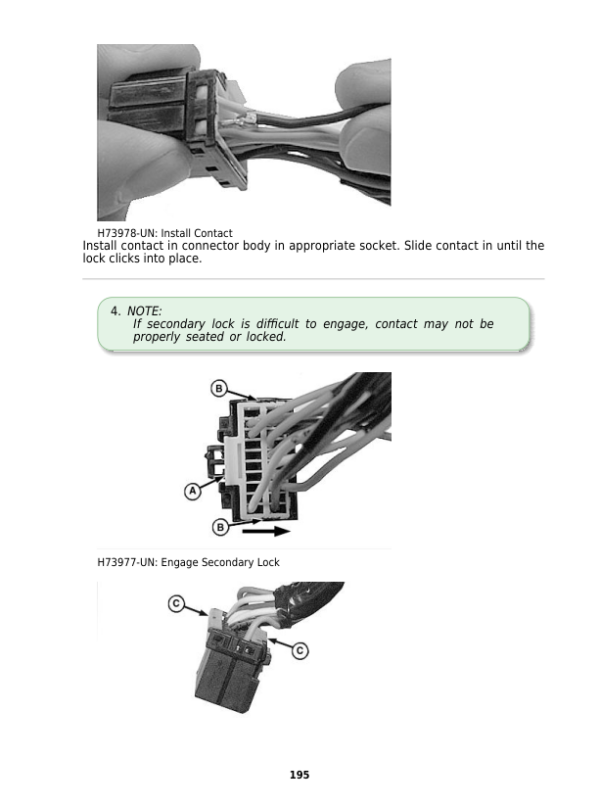 H73978-UN: Install Contact

Install contact in connector body in appropriate socket. Slide contact in until the lock clicks into place.

4. NOTE:
If secondary lock is difficult to engage, contact may not be properly seated or locked.

B

A

B

H73977-UN: Engage Secondary Lock

C

C

195