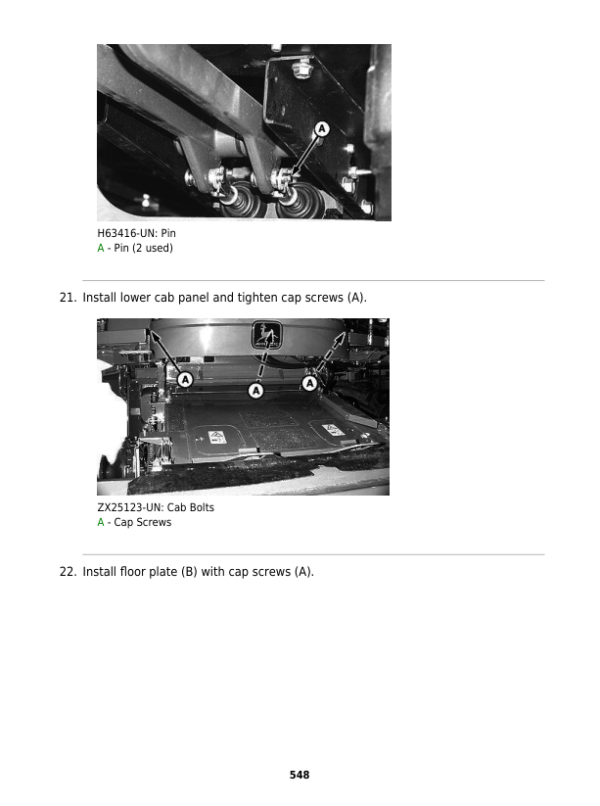 A

H63416-UN: Pin
A - Pin (2 used)

21. Install lower cab panel and tighten cap screws (A).

A A A

ZX25123-UN: Cab Bolts
A - Cap Screws

22. Install floor plate (B) with cap screws (A).

548