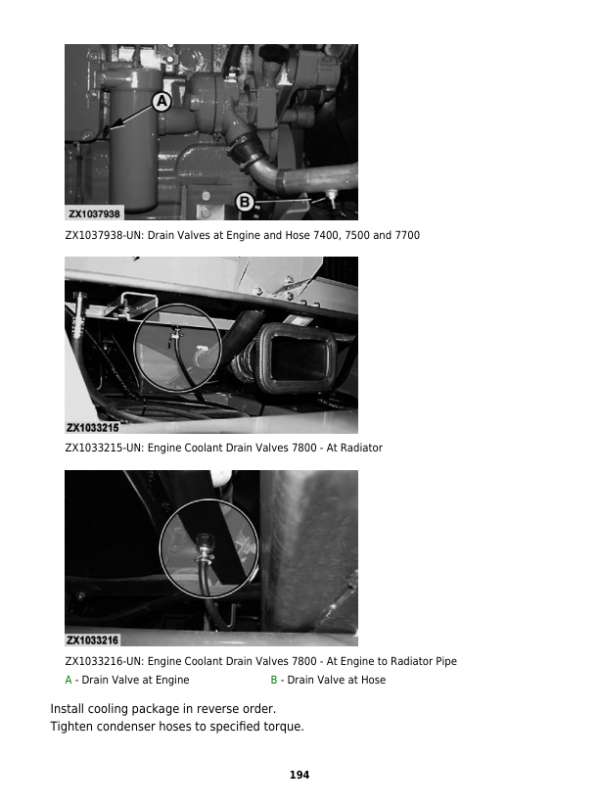 A

B

ZX1037938

ZX1037938-UN: Drain Valves at Engine and Hose 7400, 7500 and 7700

ZX1033215

ZX1033215-UN: Engine Coolant Drain Valves 7800 - At Radiator

ZX1033216

ZX1033216-UN: Engine Coolant Drain Valves 7800 - At Engine to Radiator Pipe

A - Drain Valve at Engine

B - Drain Valve at Hose

Install cooling package in reverse order.
Tighten condenser hoses to specified torque.

194