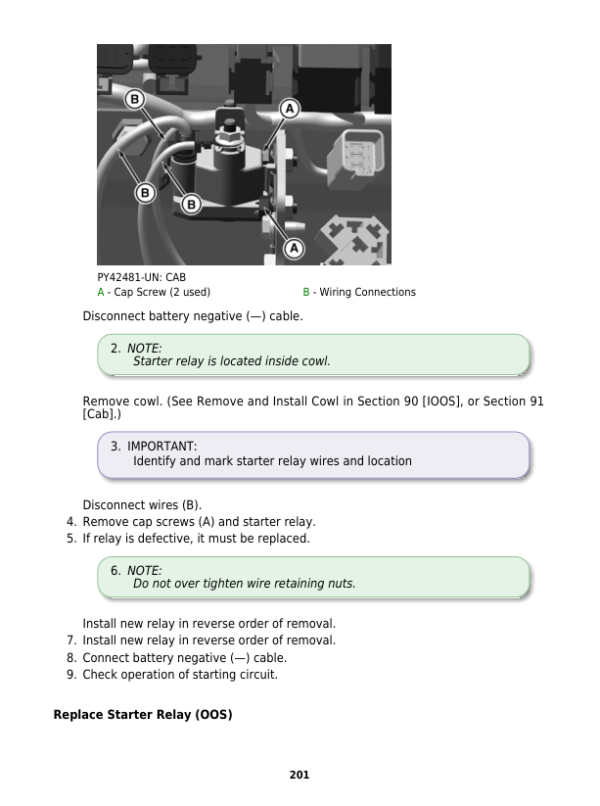 B

A

B

B

A

PY42481-UN: CAB

A - Cap Screw (2 used)

B - Wiring Connections

Disconnect battery negative (—) cable.

2. NOTE:
Starter relay is located inside cowl.

Remove cowl. (See Remove and Install Cowl in Section 90 [IOOS], or Section 91 [Cab].)

3. IMPORTANT:
Identify and mark starter relay wires and location

Disconnect wires (B).

4. Remove cap screws (A) and starter relay.
5. If relay is defective, it must be replaced.

6. NOTE:
Do not over tighten wire retaining nuts.

Install new relay in reverse order of removal.

7. Install new relay in reverse order of removal.
8. Connect battery negative (—) cable.
9. Check operation of starting circuit.

Replace Starter Relay (OOS)

201