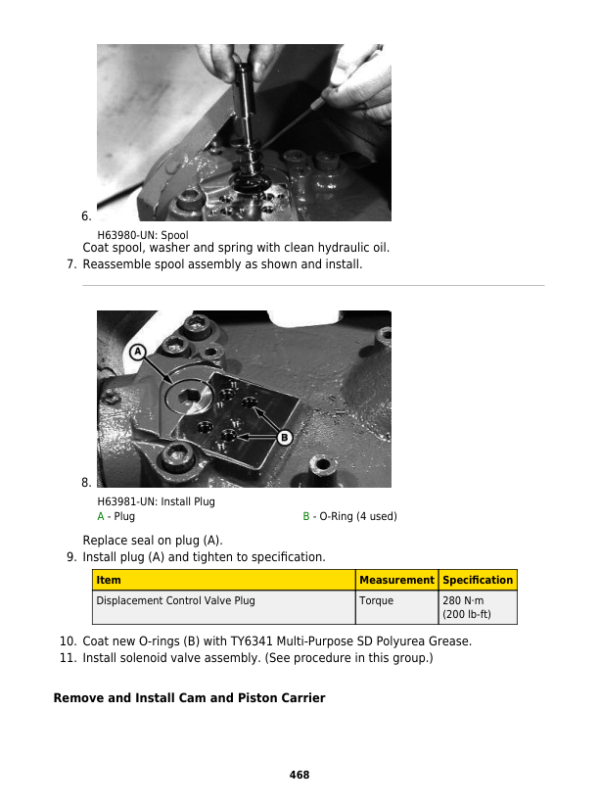 6.

H63980-UN: Spool

Coat spool, washer and spring with clean hydraulic oil.

7. Reassemble spool assembly as shown and install.

A

B

8.

H63981-UN: Install Plug

A - Plug

B - O-Ring (4 used)

Replace seal on plug (A).

9. Install plug (A) and tighten to specification.

| Item | Measurement | Specification |
|---|---|---|
| Displacement Control Valve Plug | Torque | 280 N·m (200 lb-ft) |

10. Coat new O-rings (B) with TY6341 Multi-Purpose SD Polyurea Grease.

11. Install solenoid valve assembly. (See procedure in this group.)

Remove and Install Cam and Piston Carrier

468