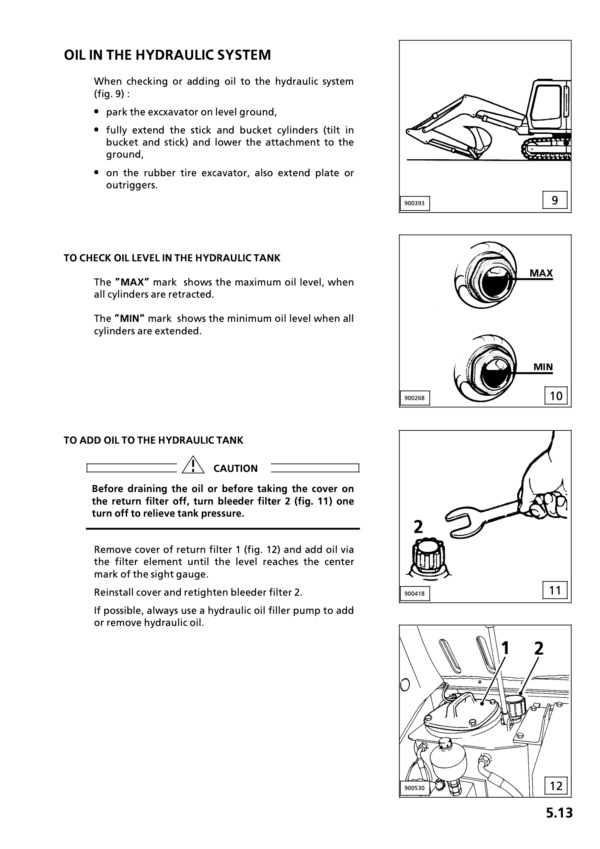 OIL IN THE HYDRAULIC SYSTEM

When checking or adding oil to the hydraulic system (fig. 9) :

• park the excxavator on level ground,

• fully extend the stick and bucket cylinders (tilt in bucket and stick) and lower the attachment to the ground,

• on the rubber tire excavator, also extend plate or outriggers.

900393

9

TO CHECK OIL LEVEL IN THE HYDRAULIC TANK

The "MAX" mark shows the maximum oil level, when all cylinders are retracted.

The "MIN" mark shows the minimum oil level when all cylinders are extended.

MAX

MIN

900268

10

TO ADD OIL TO THE HYDRAULIC TANK

CAUTION

Before draining the oil or before taking the cover on the return filter off, turn bleeder filter 2 (fig. 11) one turn off to relieve tank pressure.

Remove cover of return filter 1 (fig. 12) and add oil via the filter element until the level reaches the center mark of the sight gauge.

Reinstall cover and retighten bleeder filter 2.

If possible, always use a hydraulic oil filler pump to add or remove hydraulic oil.

2

900418

11

1 2

900530

12

5.13