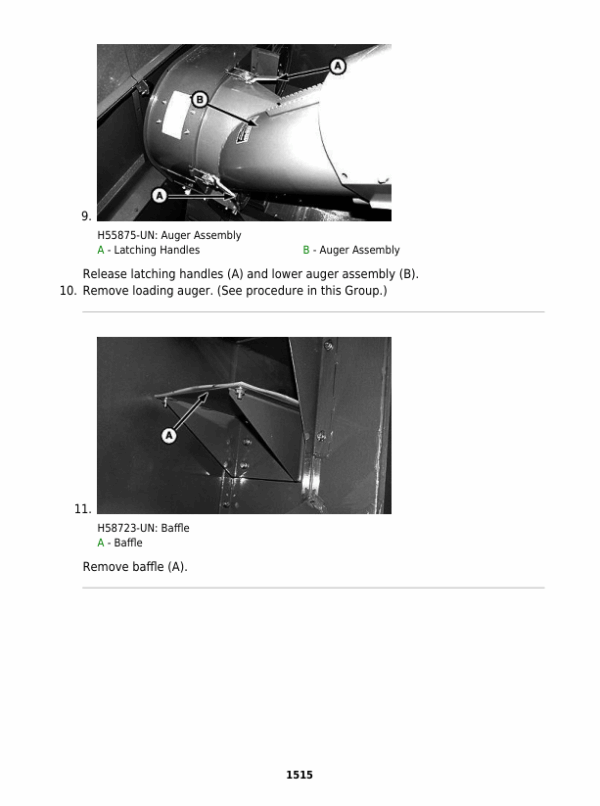 A

B

A

9.

H55875-UN: Auger Assembly
A - Latching Handles
B - Auger Assembly

Release latching handles (A) and lower auger assembly (B).

10. Remove loading auger. (See procedure in this Group.)

A

11.

H58723-UN: Baffle
A - Baffle

Remove baffle (A).

1515