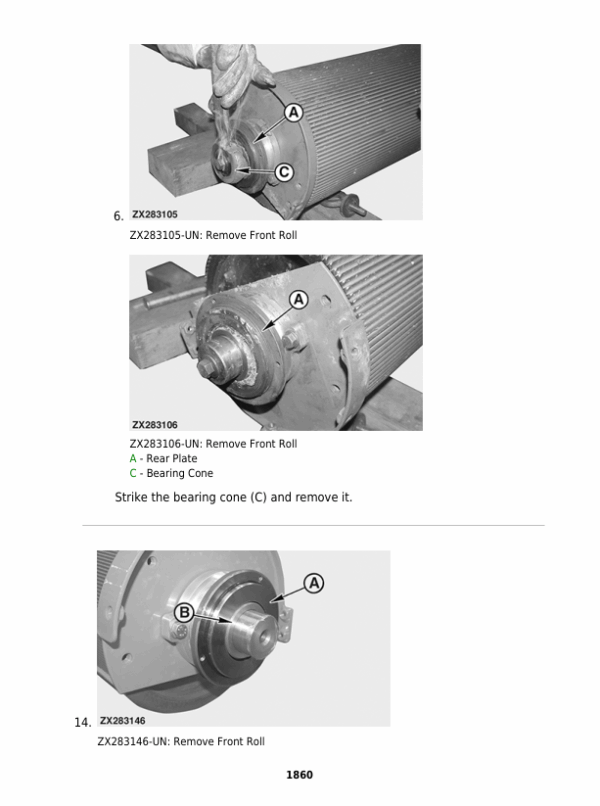 A

C

6. ZX283105

ZX283105-UN: Remove Front Roll

A

ZX283106

ZX283106-UN: Remove Front Roll
A - Rear Plate
C - Bearing Cone

Strike the bearing cone (C) and remove it.

A

B

14. ZX283146

ZX283146-UN: Remove Front Roll

1860