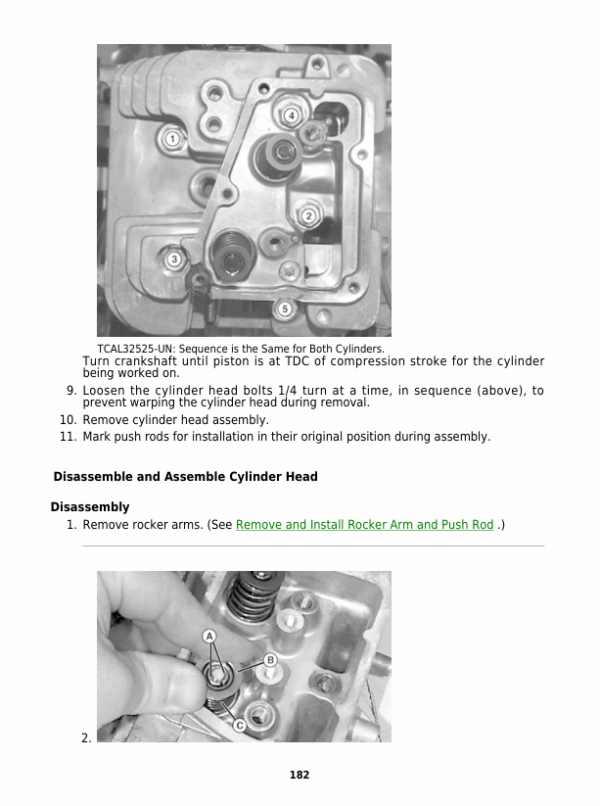 1
4
2
3
5

TCAL32525-UN: Sequence is the Same for Both Cylinders.
Turn crankshaft until piston is at TDC of compression stroke for the cylinder being worked on.

9. Loosen the cylinder head bolts 1/4 turn at a time, in sequence (above), to prevent warping the cylinder head during removal.
10. Remove cylinder head assembly.
11. Mark push rods for installation in their original position during assembly.

Disassemble and Assemble Cylinder Head

Disassembly

1. Remove rocker arms. (See Remove and Install Rocker Arm and Push Rod .)

A
B
C

2.

182