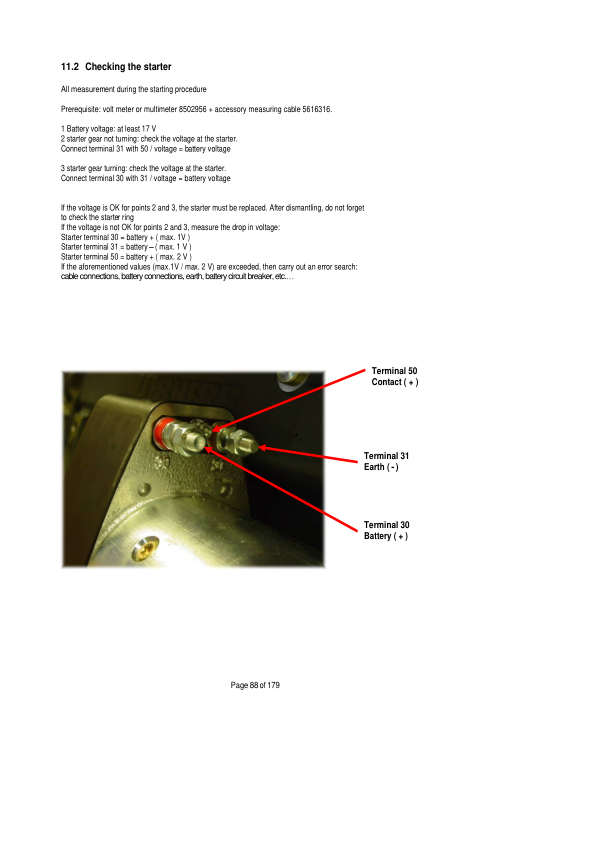 11.2 Checking the starter

All measurement during the starting procedure

Prerequisite: volt meter or multimeter 8502956 + accessory measuring cable 5616316.

1 Battery voltage: at least 17 V
2 starter gear not turning: check the voltage at the starter.
Connect terminal 31 with 50 / voltage = battery voltage

3 starter gear turning: check the voltage at the starter.
Connect terminal 30 with 31 / voltage = battery voltage

If the voltage is OK for points 2 and 3, the starter must be replaced. After dismantling, do not forget to check the starter ring
If the voltage is not OK for points 2 and 3, measure the drop in voltage:
Starter terminal 30 = battery + ( max. 1V )
Starter terminal 31 = battery – ( max. 1 V )
Starter terminal 50 = battery + ( max. 2 V )
If the aforementioned values (max.1V / max. 2 V) are exceeded, then carry out an error search: cable connections, battery connections, earth, battery circuit breaker, etc.…

Terminal 50
Contact ( + )

Terminal 31
Earth ( - )

Terminal 30
Battery ( + )

Page 88 of 179