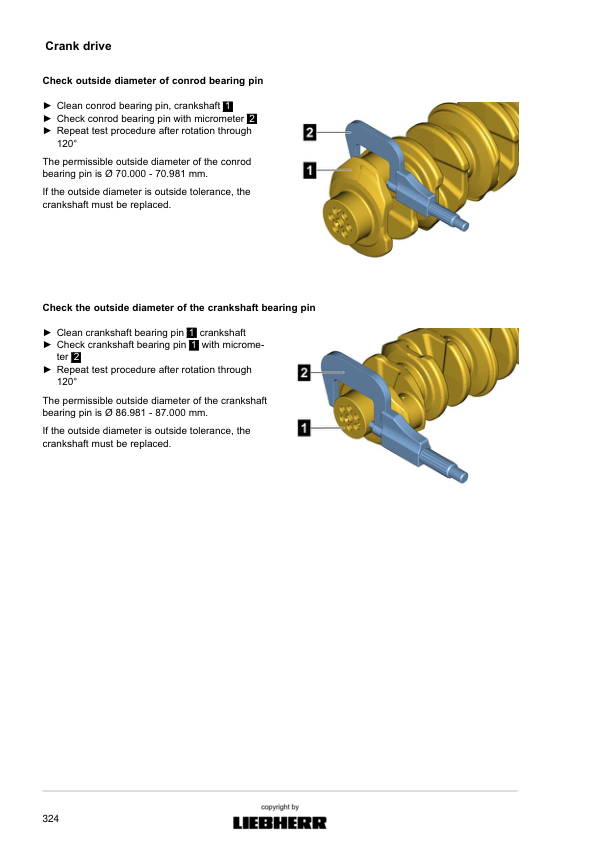 Crank drive

Check outside diameter of conrod bearing pin

► Clean conrod bearing pin, crankshaft 1
► Check conrod bearing pin with micrometer 2
► Repeat test procedure after rotation through 120°

The permissible outside diameter of the conrod bearing pin is Ø 70.000 - 70.981 mm.

If the outside diameter is outside tolerance, the crankshaft must be replaced.

2

1

Check the outside diameter of the crankshaft bearing pin

► Clean crankshaft bearing pin 1 crankshaft
► Check crankshaft bearing pin 1 with micrometer 2
► Repeat test procedure after rotation through 120°

The permissible outside diameter of the crankshaft bearing pin is Ø 86.981 - 87.000 mm.

If the outside diameter is outside tolerance, the crankshaft must be replaced.

2

1

324

copyright by
LIEBHERR