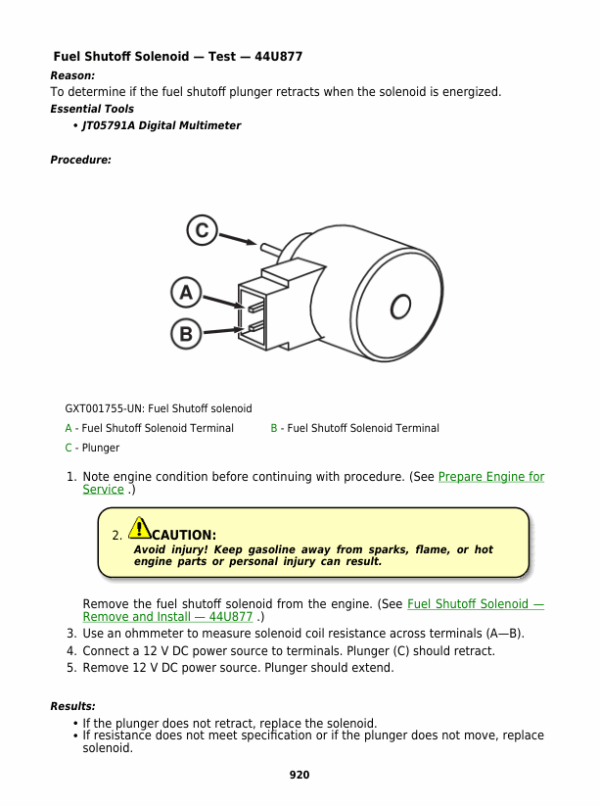 Fuel Shutoff Solenoid — Test — 44U877

Reason:

To determine if the fuel shutoff plunger retracts when the solenoid is energized.

Essential Tools

• JT05791A Digital Multimeter

Procedure:

C

A

B

GXT001755-UN: Fuel Shutoff solenoid

A - Fuel Shutoff Solenoid Terminal

B - Fuel Shutoff Solenoid Terminal

C - Plunger

1. Note engine condition before continuing with procedure. (See Prepare Engine for Service .)

2. CAUTION:
Avoid injury! Keep gasoline away from sparks, flame, or hot engine parts or personal injury can result.

Remove the fuel shutoff solenoid from the engine. (See Fuel Shutoff Solenoid — Remove and Install — 44U877 .)

3. Use an ohmmeter to measure solenoid coil resistance across terminals (A—B).

4. Connect a 12 V DC power source to terminals. Plunger (C) should retract.

5. Remove 12 V DC power source. Plunger should extend.

Results:

• If the plunger does not retract, replace the solenoid.
• If resistance does not meet specification or if the plunger does not move, replace solenoid.

920