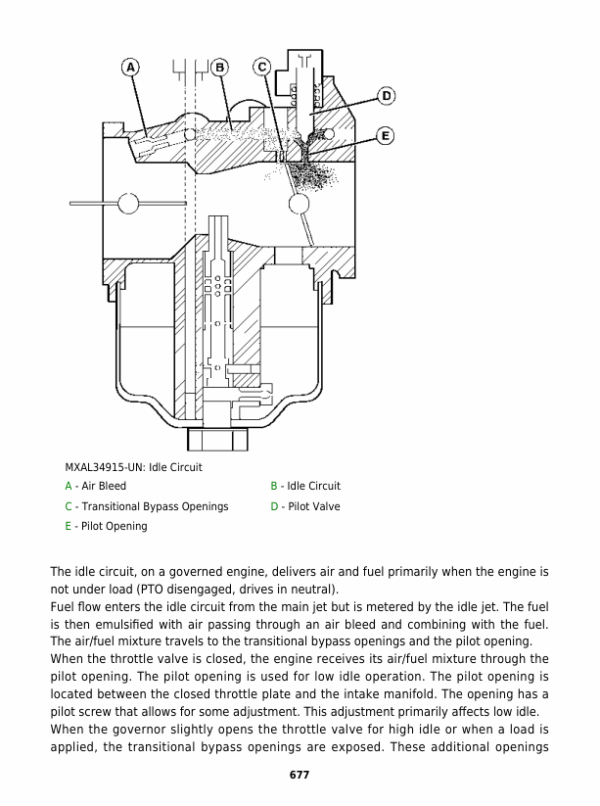 A

B

C

D

E

MXAL34915-UN: Idle Circuit

A - Air Bleed

B - Idle Circuit

C - Transitional Bypass Openings

D - Pilot Valve

E - Pilot Opening

The idle circuit, on a governed engine, delivers air and fuel primarily when the engine is not under load (PTO disengaged, drives in neutral).
Fuel flow enters the idle circuit from the main jet but is metered by the idle jet. The fuel is then emulsified with air passing through an air bleed and combining with the fuel. The air/fuel mixture travels to the transitional bypass openings and the pilot opening.
When the throttle valve is closed, the engine receives its air/fuel mixture through the pilot opening. The pilot opening is used for low idle operation. The pilot opening is located between the closed throttle plate and the intake manifold. The opening has a pilot screw that allows for some adjustment. This adjustment primarily affects low idle.
When the governor slightly opens the throttle valve for high idle or when a load is applied, the transitional bypass openings are exposed. These additional openings

677