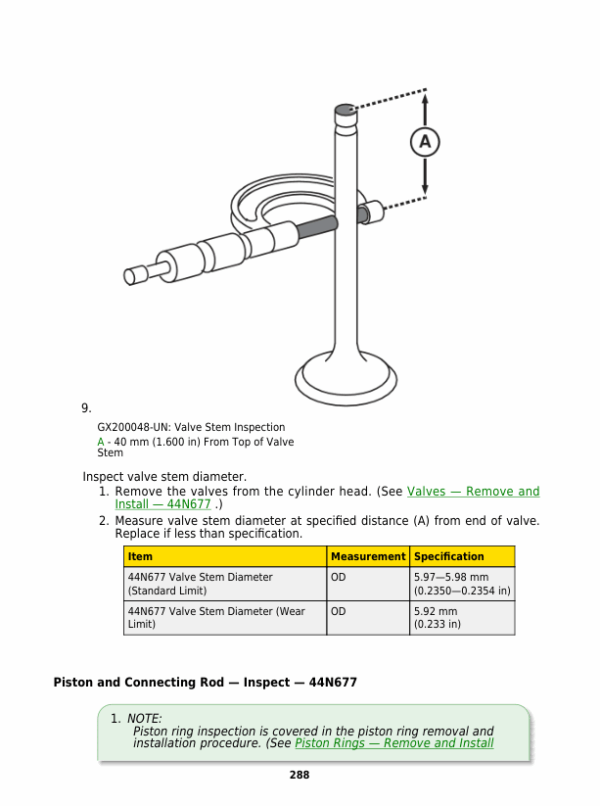 A

9.

GX200048-UN: Valve Stem Inspection
A - 40 mm (1.600 in) From Top of Valve Stem

Inspect valve stem diameter.

1. Remove the valves from the cylinder head. (See Valves — Remove and Install — 44N677 .)
2. Measure valve stem diameter at specified distance (A) from end of valve. Replace if less than specification.

| Item | Measurement | Specification |
|---|---|---|
| 44N677 Valve Stem Diameter (Standard Limit) | OD | 5.97—5.98 mm (0.2350—0.2354 in) |
| 44N677 Valve Stem Diameter (Wear Limit) | OD | 5.92 mm (0.233 in) |

Piston and Connecting Rod — Inspect — 44N677

1. NOTE:
Piston ring inspection is covered in the piston ring removal and installation procedure. (See Piston Rings — Remove and Install

288