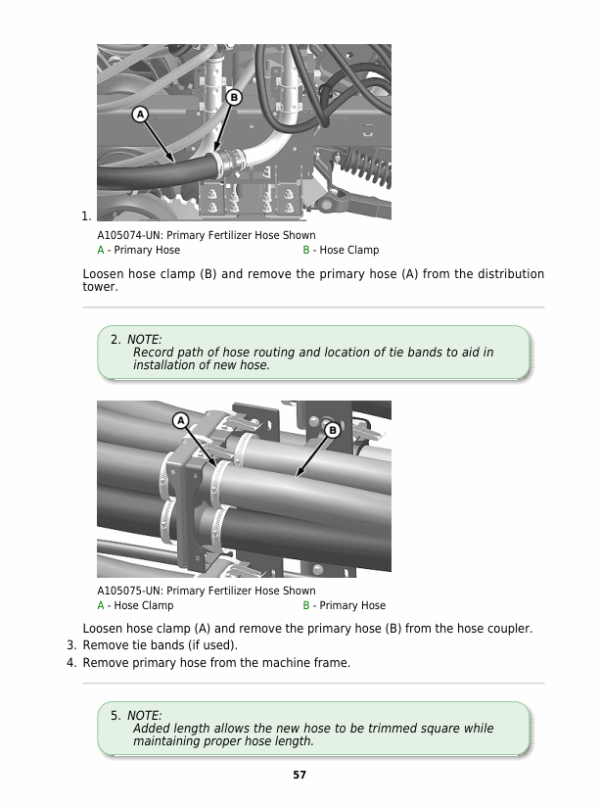 A

B

1.

A105074-UN: Primary Fertilizer Hose Shown
A - Primary Hose B - Hose Clamp

Loosen hose clamp (B) and remove the primary hose (A) from the distribution tower.

2. NOTE:
Record path of hose routing and location of tie bands to aid in installation of new hose.

A

B

A105075-UN: Primary Fertilizer Hose Shown
A - Hose Clamp B - Primary Hose

Loosen hose clamp (A) and remove the primary hose (B) from the hose coupler.
3. Remove tie bands (if used).
4. Remove primary hose from the machine frame.

5. NOTE:
Added length allows the new hose to be trimmed square while maintaining proper hose length.

57