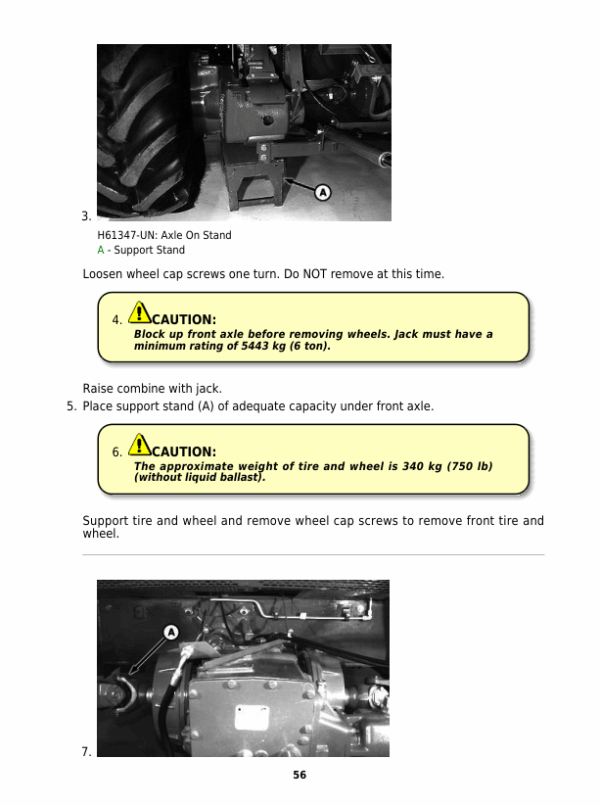 3.

A

H61347-UN: Axle On Stand
A - Support Stand

Loosen wheel cap screws one turn. Do NOT remove at this time.

4. CAUTION:
Block up front axle before removing wheels. Jack must have a minimum rating of 5443 kg (6 ton).

Raise combine with jack.

5. Place support stand (A) of adequate capacity under front axle.

6. CAUTION:
The approximate weight of tire and wheel is 340 kg (750 lb) (without liquid ballast).

Support tire and wheel and remove wheel cap screws to remove front tire and wheel.

A

7.

56