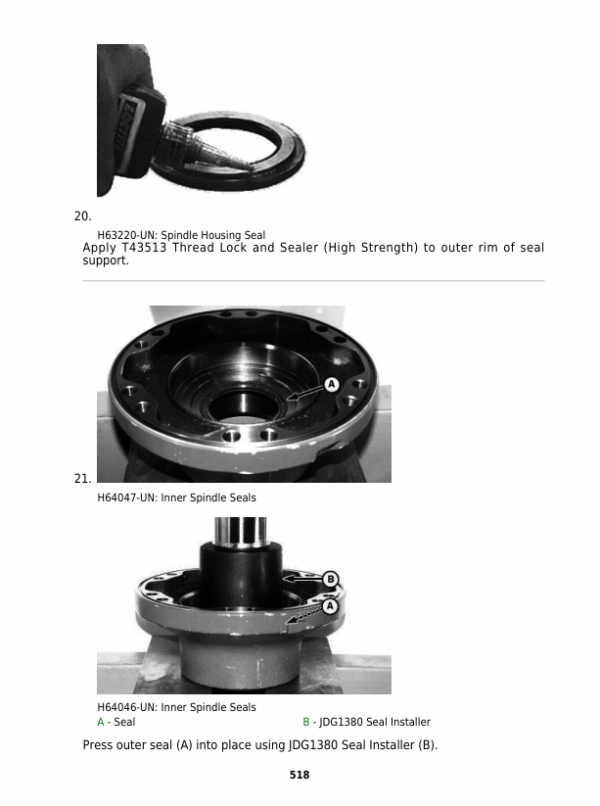 20.

H63220-UN: Spindle Housing Seal

Apply T43513 Thread Lock and Sealer (High Strength) to outer rim of seal support.

A

21.

H64047-UN: Inner Spindle Seals

B

A

H64046-UN: Inner Spindle Seals

A - Seal

B - JDG1380 Seal Installer

Press outer seal (A) into place using JDG1380 Seal Installer (B).

518