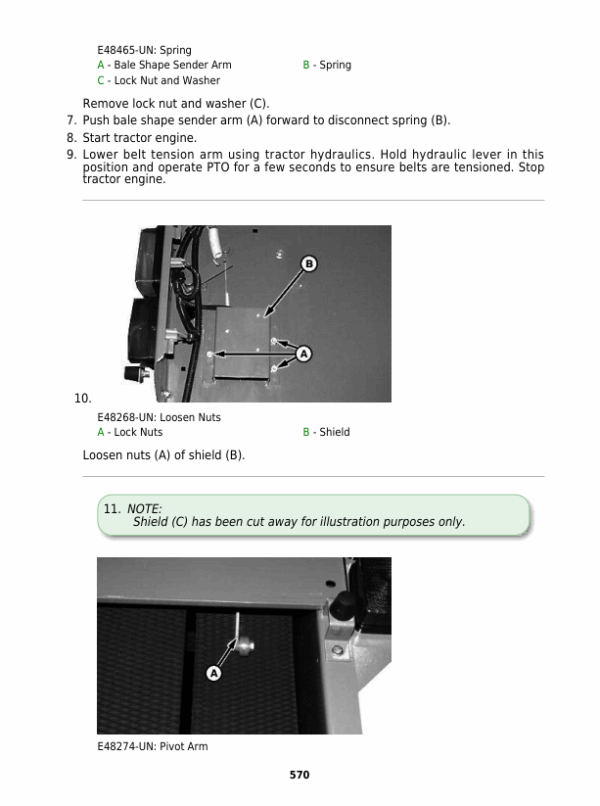 E48465-UN: Spring
A - Bale Shape Sender Arm
B - Spring
C - Lock Nut and Washer

Remove lock nut and washer (C).

7. Push bale shape sender arm (A) forward to disconnect spring (B).
8. Start tractor engine.
9. Lower belt tension arm using tractor hydraulics. Hold hydraulic lever in this position and operate PTO for a few seconds to ensure belts are tensioned. Stop tractor engine.

B
A

10.

E48268-UN: Loosen Nuts
A - Lock Nuts
B - Shield

Loosen nuts (A) of shield (B).

11. NOTE:
Shield (C) has been cut away for illustration purposes only.

A

E48274-UN: Pivot Arm

570