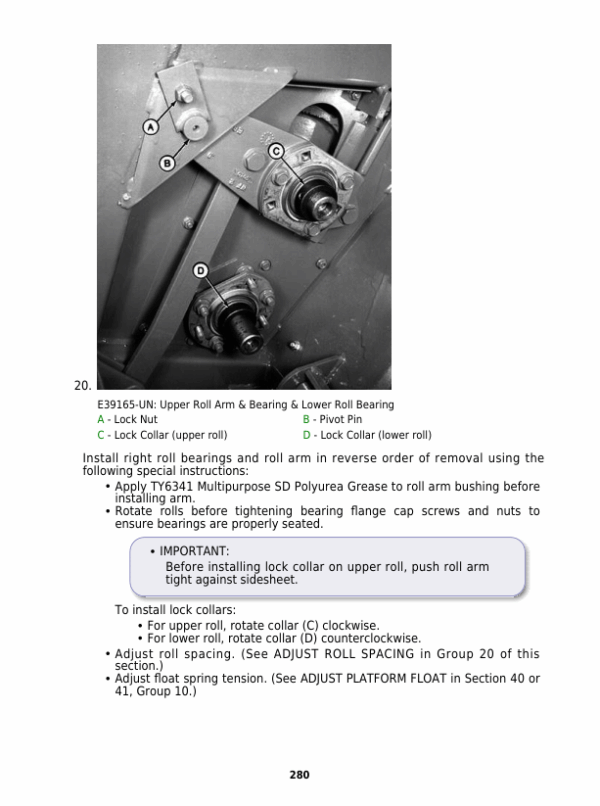 A

B

C

D

20.

E39165-UN: Upper Roll Arm & Bearing & Lower Roll Bearing

A - Lock Nut
B - Pivot Pin
C - Lock Collar (upper roll)
D - Lock Collar (lower roll)

Install right roll bearings and roll arm in reverse order of removal using the following special instructions:

• Apply TY6341 Multipurpose SD Polyurea Grease to roll arm bushing before installing arm.
• Rotate rolls before tightening bearing flange cap screws and nuts to ensure bearings are properly seated.

• IMPORTANT:
Before installing lock collar on upper roll, push roll arm tight against sidesheet.

To install lock collars:
• For upper roll, rotate collar (C) clockwise.
• For lower roll, rotate collar (D) counterclockwise.

• Adjust roll spacing. (See ADJUST ROLL SPACING in Group 20 of this section.)
• Adjust float spring tension. (See ADJUST PLATFORM FLOAT in Section 40 or 41, Group 10.)

280