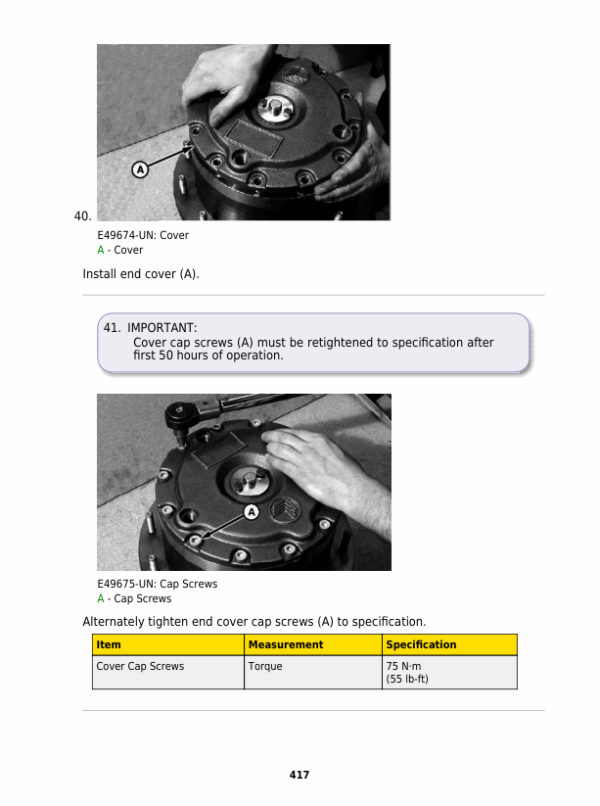 A

40.

E49674-UN: Cover
A - Cover

Install end cover (A).

41. IMPORTANT:
Cover cap screws (A) must be retightened to specification after first 50 hours of operation.

A

E49675-UN: Cap Screws
A - Cap Screws

Alternately tighten end cover cap screws (A) to specification.

| Item | Measurement | Specification |
|---|---|---|
| Cover Cap Screws | Torque | 75 N·m (55 lb-ft) |

417