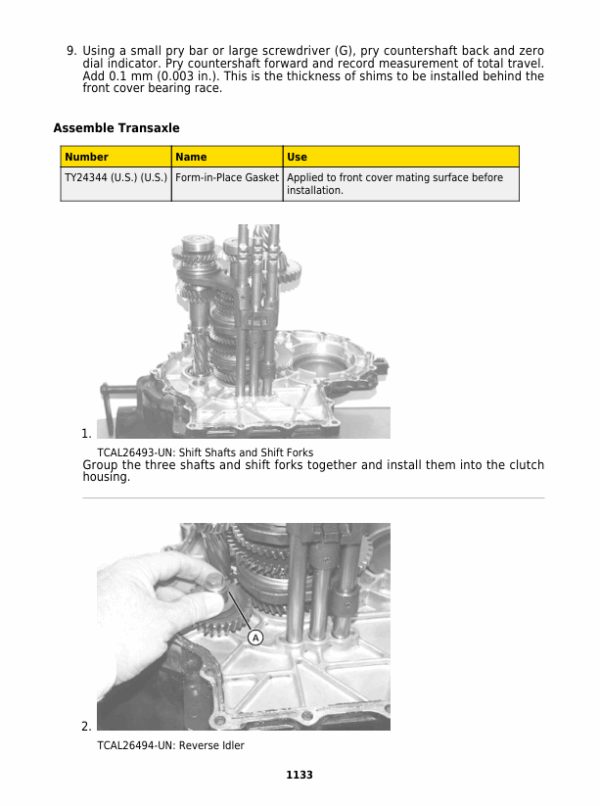 9. Using a small pry bar or large screwdriver (G), pry countershaft back and zero dial indicator. Pry countershaft forward and record measurement of total travel. Add 0.1 mm (0.003 in.). This is the thickness of shims to be installed behind the front cover bearing race.

Assemble Transaxle

| Number | Name | Use |
|---|---|---|
| TY24344 (U.S.) (U.S.) | Form-in-Place Gasket | Applied to front cover mating surface before installation. |

1.

TCAL26493-UN: Shift Shafts and Shift Forks

Group the three shafts and shift forks together and install them into the clutch housing.

A

2.

TCAL26494-UN: Reverse Idler

1133