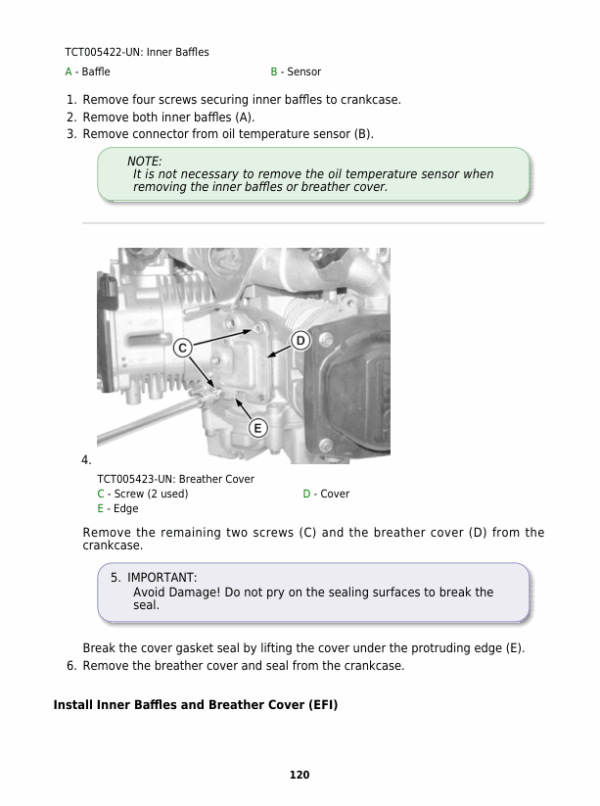 TCT005422-UN: Inner Baffles

A - Baffle

B - Sensor

1. Remove four screws securing inner baffles to crankcase.
2. Remove both inner baffles (A).
3. Remove connector from oil temperature sensor (B).

NOTE:
It is not necessary to remove the oil temperature sensor when removing the inner baffles or breather cover.

C

D

E

4.

TCT005423-UN: Breather Cover

C - Screw (2 used)

D - Cover

E - Edge

Remove the remaining two screws (C) and the breather cover (D) from the crankcase.

5. IMPORTANT:
Avoid Damage! Do not pry on the sealing surfaces to break the seal.

Break the cover gasket seal by lifting the cover under the protruding edge (E).

6. Remove the breather cover and seal from the crankcase.

Install Inner Baffles and Breather Cover (EFI)

120