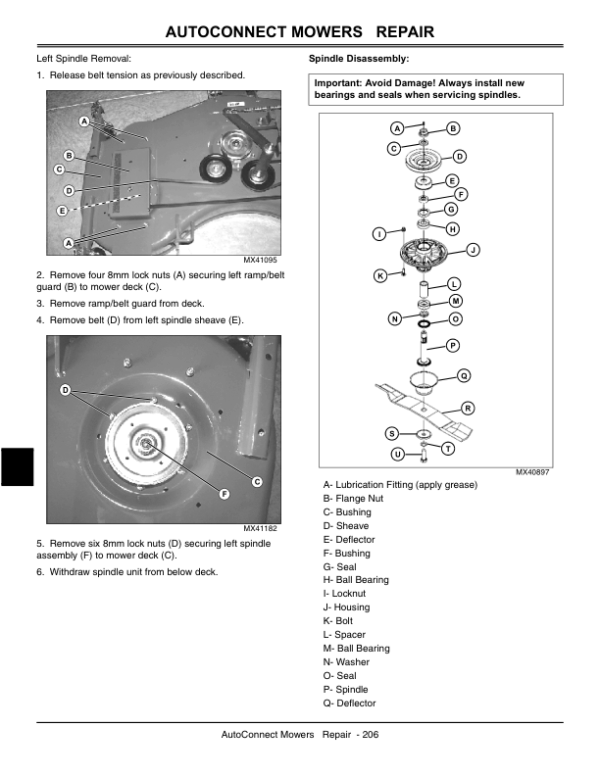 AUTOCONNECT MOWERS REPAIR

Left Spindle Removal:

1. Release belt tension as previously described.

A
B
C
D
E
A

MX41095

2. Remove four 8mm lock nuts (A) securing left ramp/belt guard (B) to mower deck (C).

3. Remove ramp/belt guard from deck.

4. Remove belt (D) from left spindle sheave (E).

D
C
F

MX41182

5. Remove six 8mm lock nuts (D) securing left spindle assembly (F) to mower deck (C).

6. Withdraw spindle unit from below deck.

Spindle Disassembly:

Important: Avoid Damage! Always install new bearings and seals when servicing spindles.

A
B
C
D
E
F
G
H
I
J
K
L
M
N
O
P
Q
R
S
T
U

MX40897

A- Lubrication Fitting (apply grease)
B- Flange Nut
C- Bushing
D- Sheave
E- Deflector
F- Bushing
G- Seal
H- Ball Bearing
I- Locknut
J- Housing
K- Bolt
L- Spacer
M- Ball Bearing
N- Washer
O- Seal
P- Spindle
Q- Deflector

AutoConnect Mowers Repair - 206