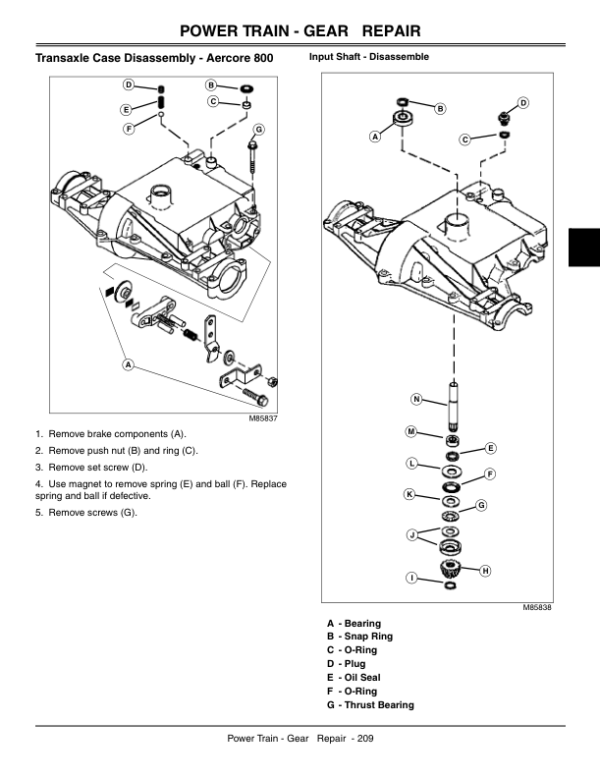 POWER TRAIN - GEAR REPAIR

Transaxle Case Disassembly - Aercore 800

D
B
E
C
F
G
A

M85837

1. Remove brake components (A).

2. Remove push nut (B) and ring (C).

3. Remove set screw (D).

4. Use magnet to remove spring (E) and ball (F). Replace spring and ball if defective.

5. Remove screws (G).

Input Shaft - Disassemble

B
D
A
C
N
M
E
L
F
K
G
J
H
I

M85838

A - Bearing
B - Snap Ring
C - O-Ring
D - Plug
E - Oil Seal
F - O-Ring
G - Thrust Bearing

Power Train - Gear Repair - 209